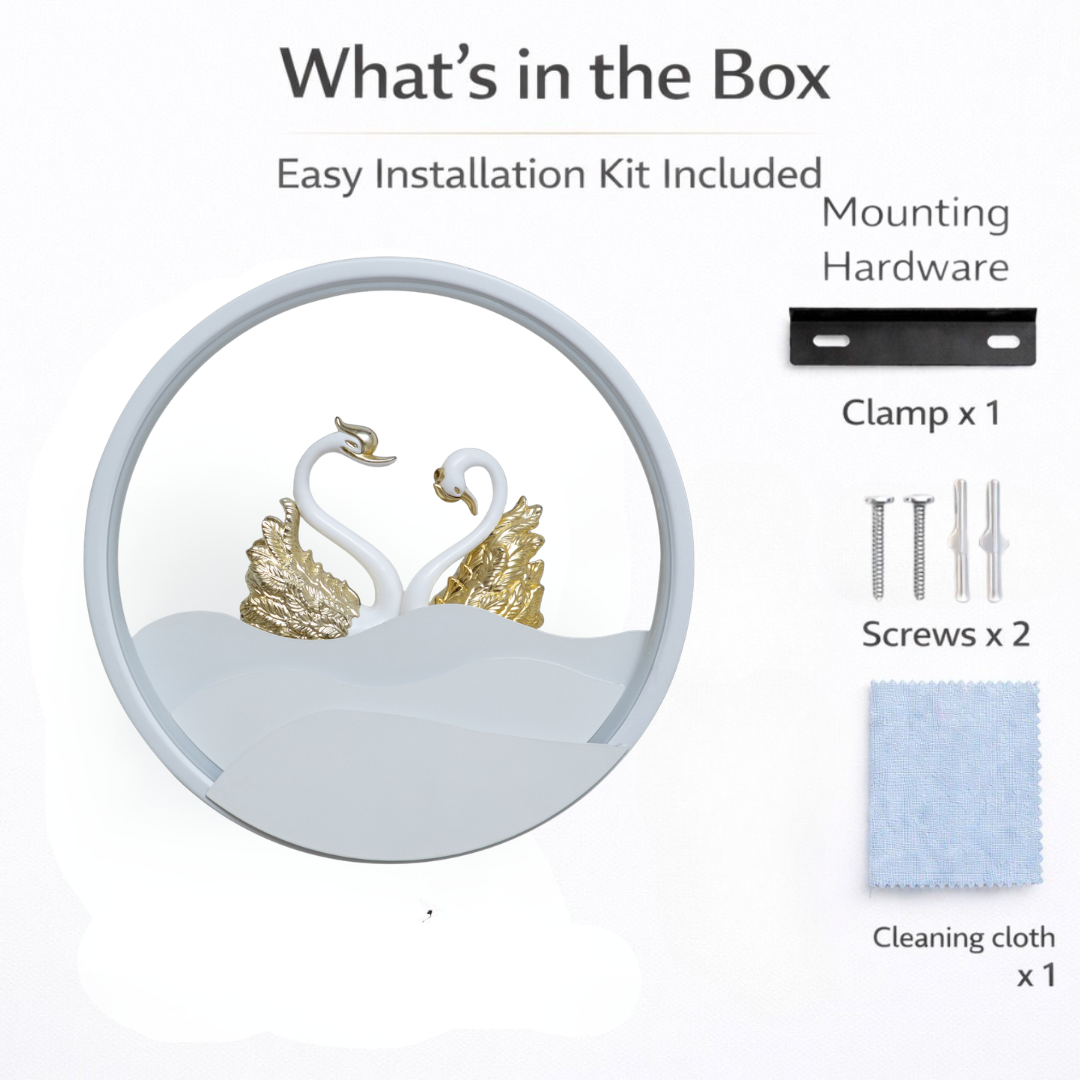 What's in the Box

Easy Installation Kit Included

Mounting Hardware

Clamp x 1

Screws x 2

Cleaning cloth x 1